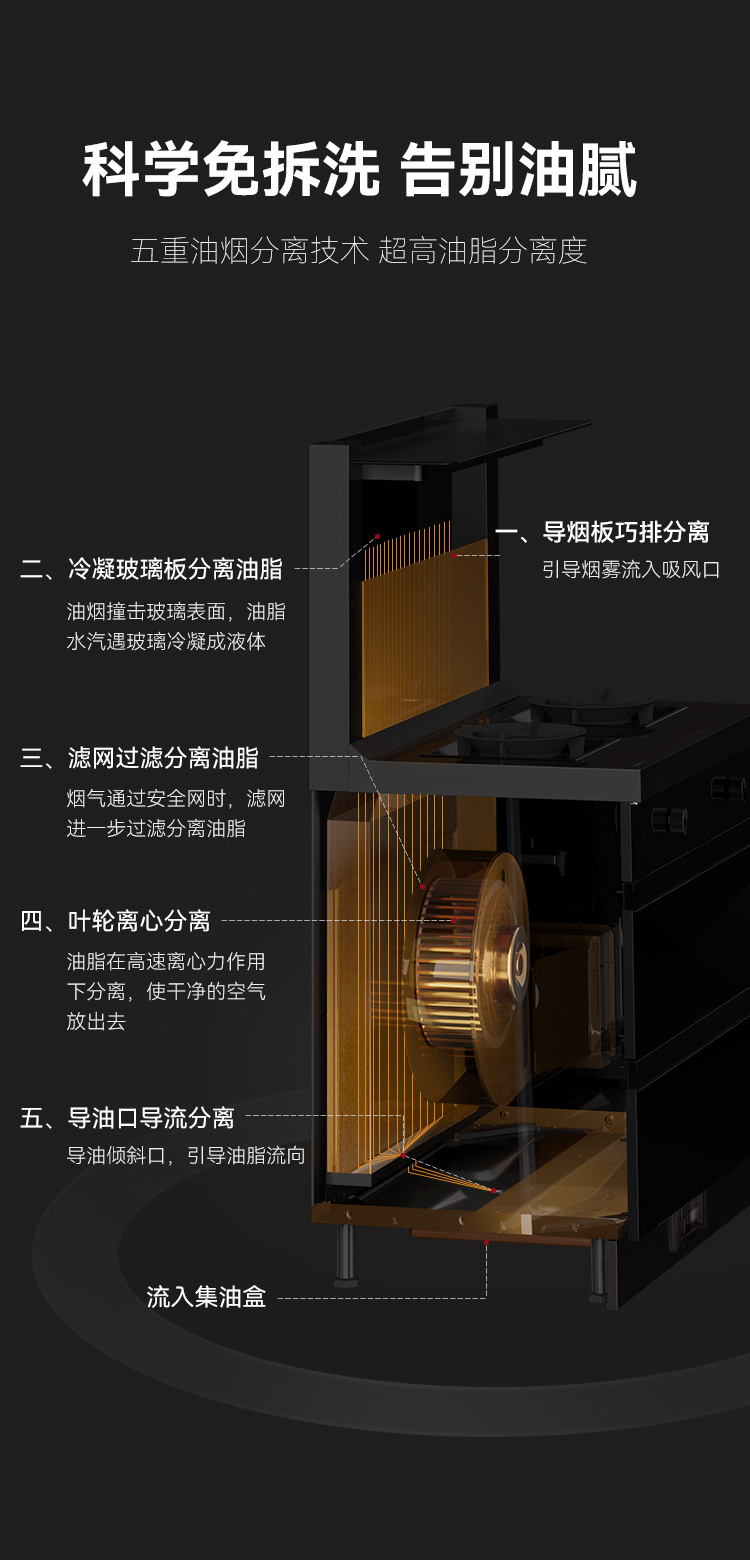 科学免拆洗 告别油腻

五重油烟分离技术 超高油脂分离度

一、导烟板巧排分离

引导烟雾流入吸风口

二、冷凝玻璃板分离油脂

油烟撞击玻璃表面，油脂水汽遇玻璃冷凝成液体

三、滤网过滤分离油脂

烟气通过安全网时，滤网进一步过滤分离油脂

四、叶轮离心分离

油脂在高速离心力作用下分离，使干净的空气放出去

五、导油口导流分离

导油倾斜口，引导油脂流向

流入集油盒